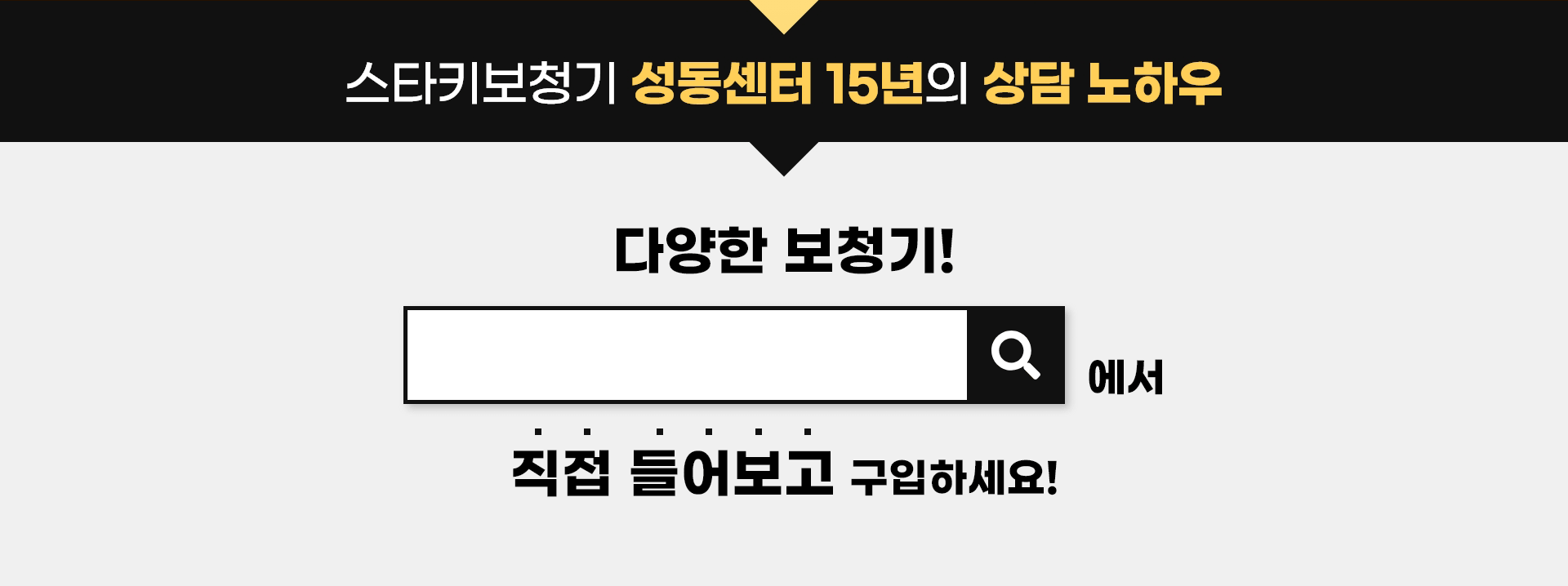 스타키보청기 성동센터 15년의 상담 노하우

다양한 보청기!

에서

직접 들어보고 구입하세요!